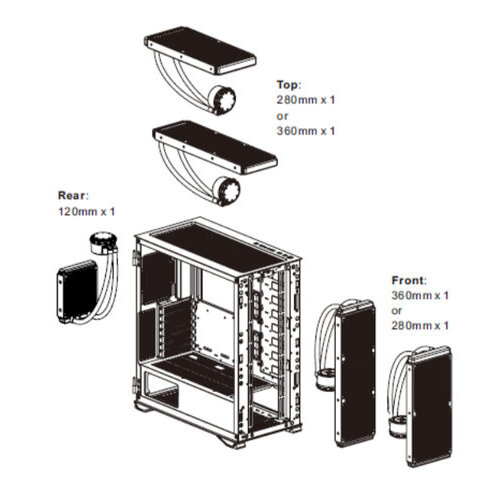 Top:
280mm x 1
or
360mm x 1

Rear:
120mm x 1

Front:
360mm x 1
or
280mm x 1